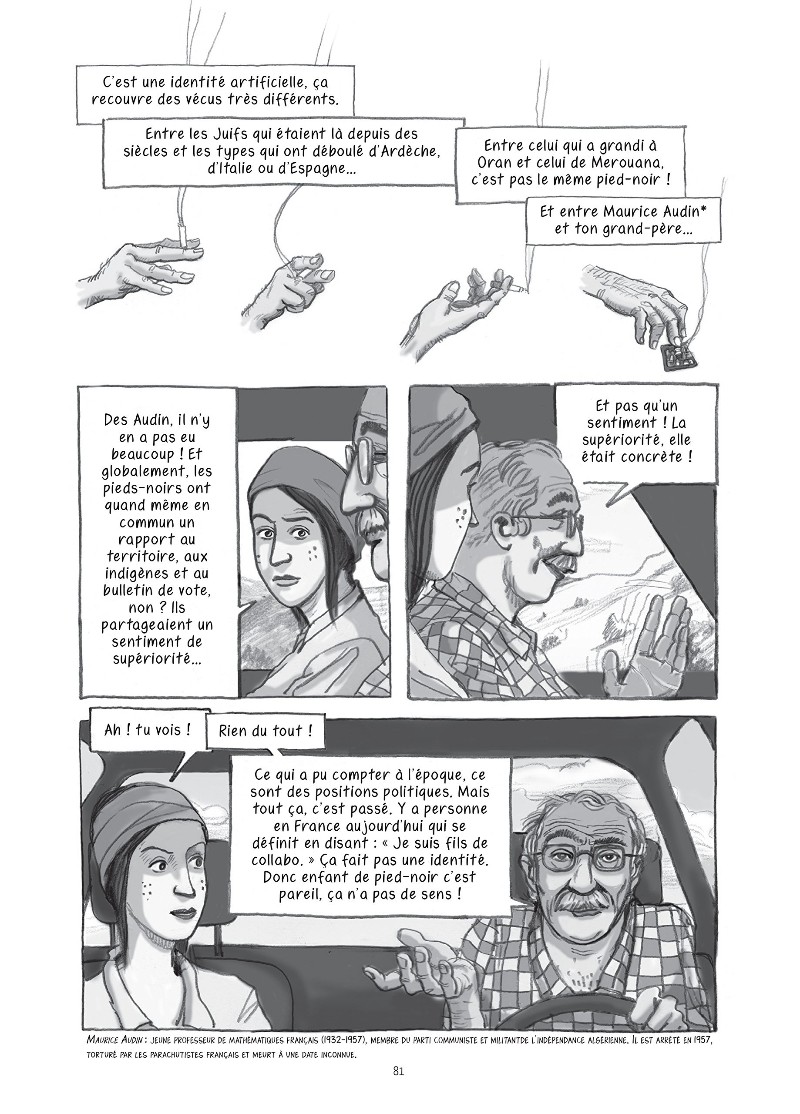 C'est une identité artificielle, ça recouvre des vécus très différents.

Entre les Juifs qui étaient là depuis des siècles et les types qui ont déboulé d'Ardèche, d'Italie ou d'Espagne...

Entre celui qui a grandi à Oran et celui de Merouana, c'est pas le même pied-noir !

Et entre Maurice Audin* et ton grand-père...

Des Audin, il n'y en a pas eu beaucoup ! Et globalement, les pieds-noirs ont quand même en commun un rapport au territoire, aux indigènes et au bulletin de vote, non ? Ils partageaient un sentiment de supériorité...

Et pas qu'un sentiment ! La supériorité, elle était concrète !

Ah ! tu vois !

Rien du tout !

Ce qui a pu compter à l'époque, ce sont des positions politiques. Mais tout ça, c'est passé. Y a personne en France aujourd'hui qui se définit en disant : « Je suis fils de collabo. » Ça fait pas une identité. Donc enfant de pied-noir c'est pareil, ça n'a pas de sens !

Maurice Audin : jeune professeur de mathématiques français (1932-1957), membre du parti communiste et militantde l'indépendance algérienne. Il est arrêté en 1957, torturé par les parachutistes français et meurt à une date inconnue.

81