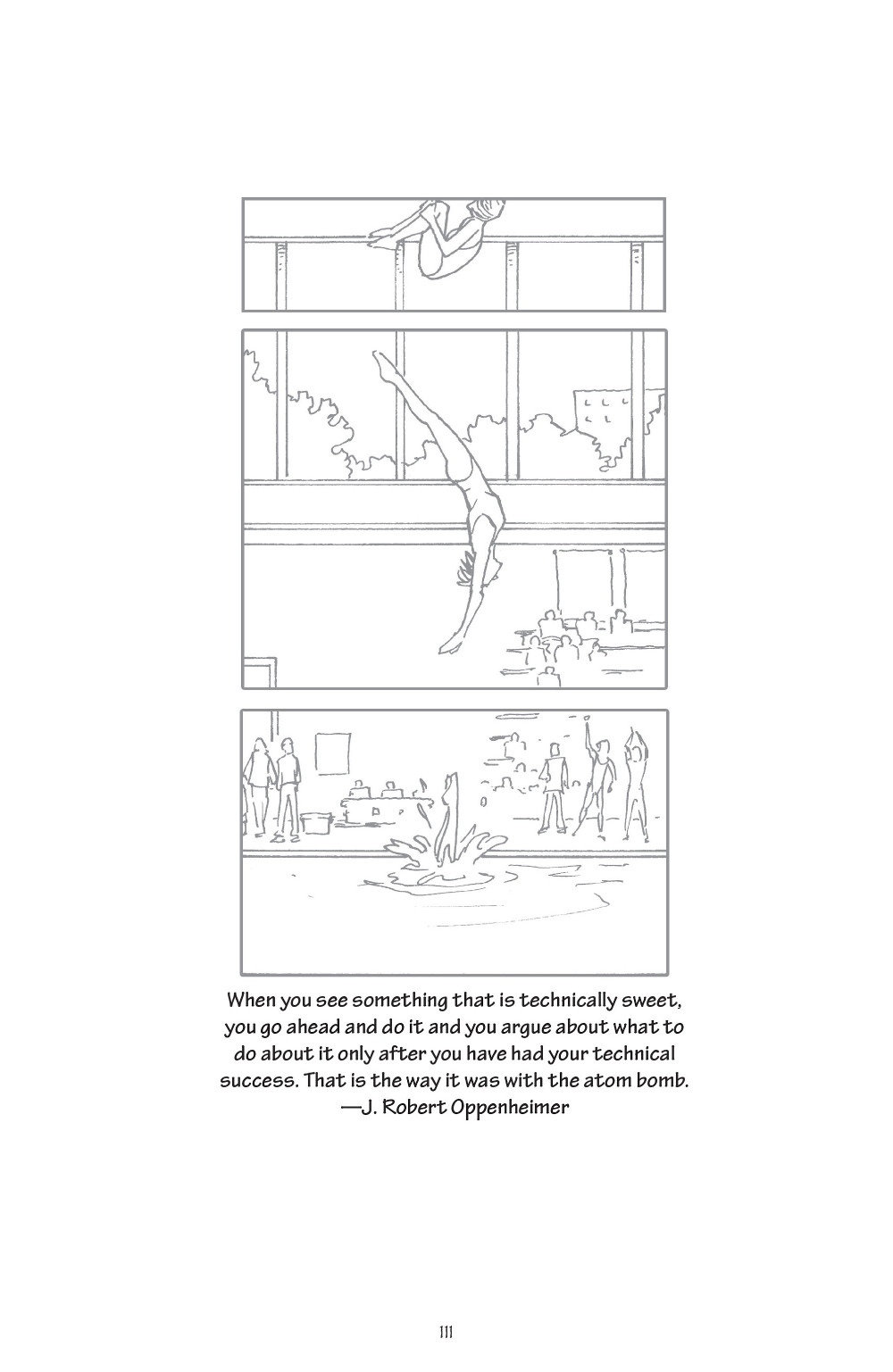 When you see something that is technically sweet, you go ahead and do it and you argue about what to do about it only after you have had your technical success. That is the way it was with the atom bomb.
—J. Robert Oppenheimer

111