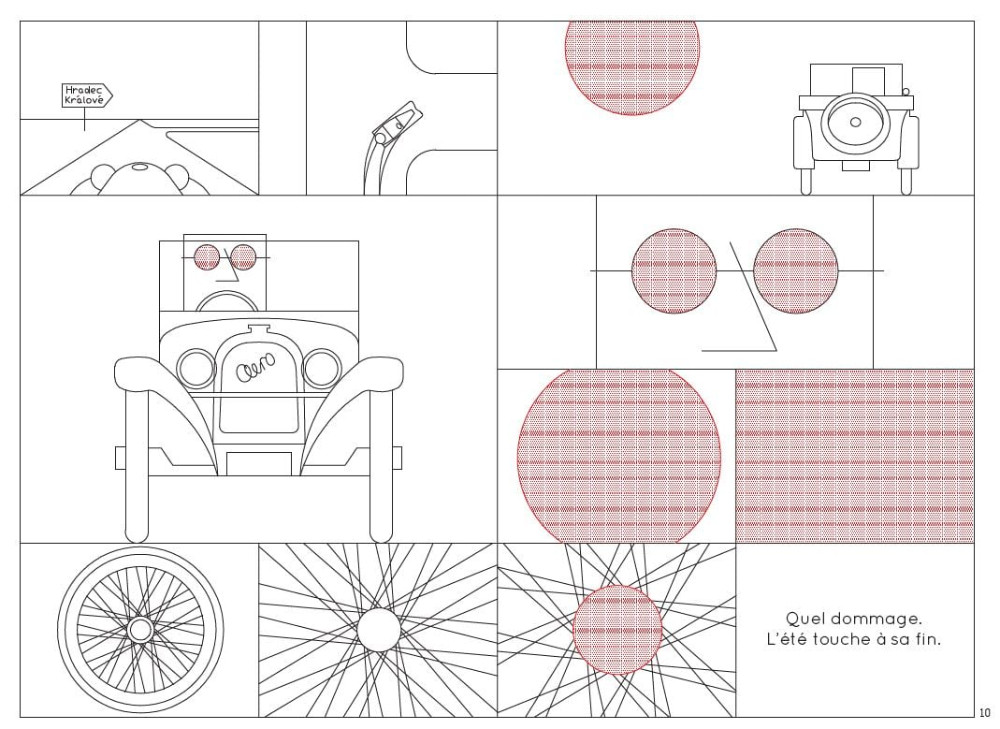 Hradec Králové

Aero

Quel dommage.
L'été touche à sa fin.

10