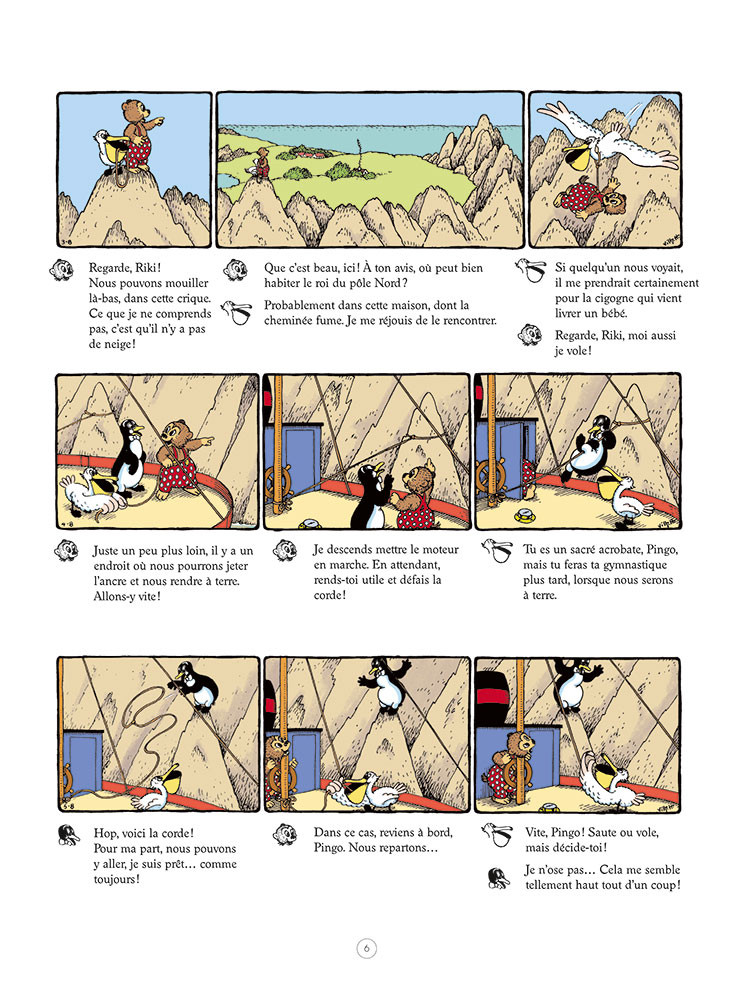 Regarde, Riki! Nous pouvons mouiller là-bas, dans cette crique. Ce que je ne comprends pas, c'est qu'il n'y a pas de neige!

Que c'est beau, ici! À ton avis, où peut bien habiter le roi du pôle Nord?

Probablement dans cette maison, dont la cheminée fume. Je me réjouis de le rencontrer.

Si quelqu'un nous voyait, il me prendrait certainement pour la cigogne qui vient livrer un bébé.

Regarde, Riki, moi aussi je vole!

Juste un peu plus loin, il y a un endroit où nous pourrons jeter l'ancre et nous rendre à terre. Allons-y vite!

Je descends mettre le moteur en marche. En attendant, rends-toi utile et défais la corde!

Tu es un sacré acrobate, Pingo, mais tu feras ta gymnastique plus tard, lorsque nous serons à terre.

Hop, voici la corde! Pour ma part, nous pouvons y aller, je suis prêt… comme toujours!

Dans ce cas, reviens à bord, Pingo. Nous repartons…

Vite, Pingo! Saute ou vole, mais décide-toi!

Je n'ose pas… Cela me semble tellement haut tout d'un coup!

6