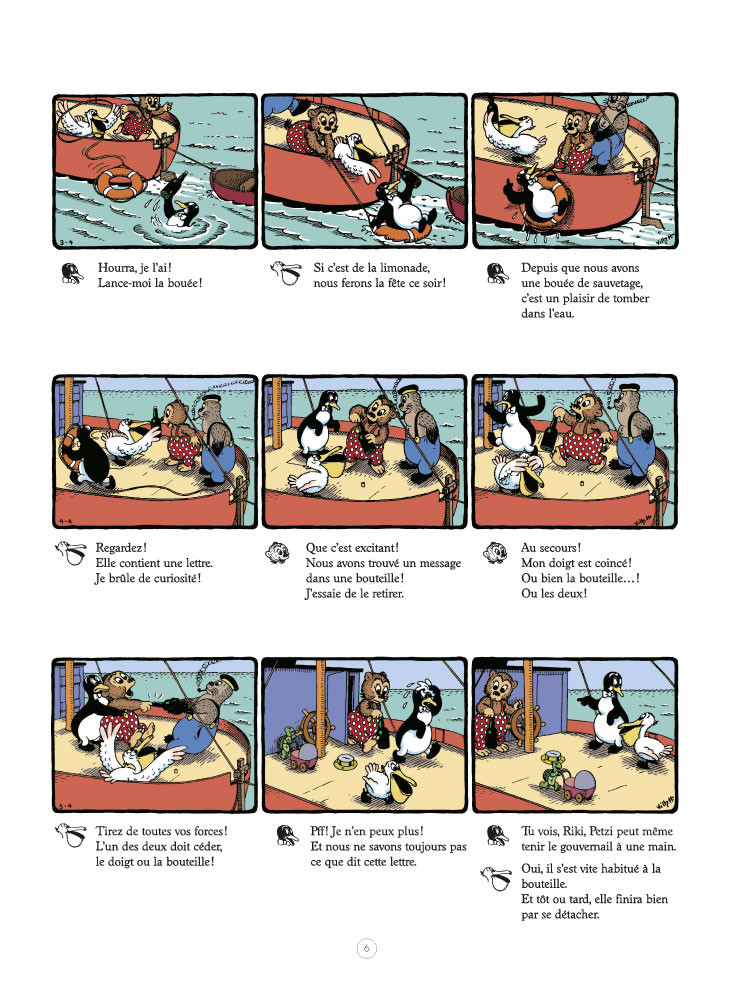 3-4

Hourra, je l'ai! Lance-moi la bouée!

Si c'est de la limonade, nous ferons la fête ce soir!

Depuis que nous avons une bouée de sauvetage, c'est un plaisir de tomber dans l'eau.

4-4

Regardez! Elle contient une lettre. Je brûle de curiosité!

Que c'est excitant! Nous avons trouvé un message dans une bouteille! J'essaie de le retirer.

Au secours! Mon doigt est coincé! Ou bien la bouteille…! Ou les deux!

5-4

Tirez de toutes vos forces! L'un des deux doit céder, le doigt ou la bouteille!

Pff! Je n'en peux plus! Et nous ne savons toujours pas ce que dit cette lettre.

Tu vois, Riki, Petzi peut même tenir le gouvernail à une main.

Oui, il s'est vite habitué à la bouteille. Et tôt ou tard, elle finira bien par se détacher.

6